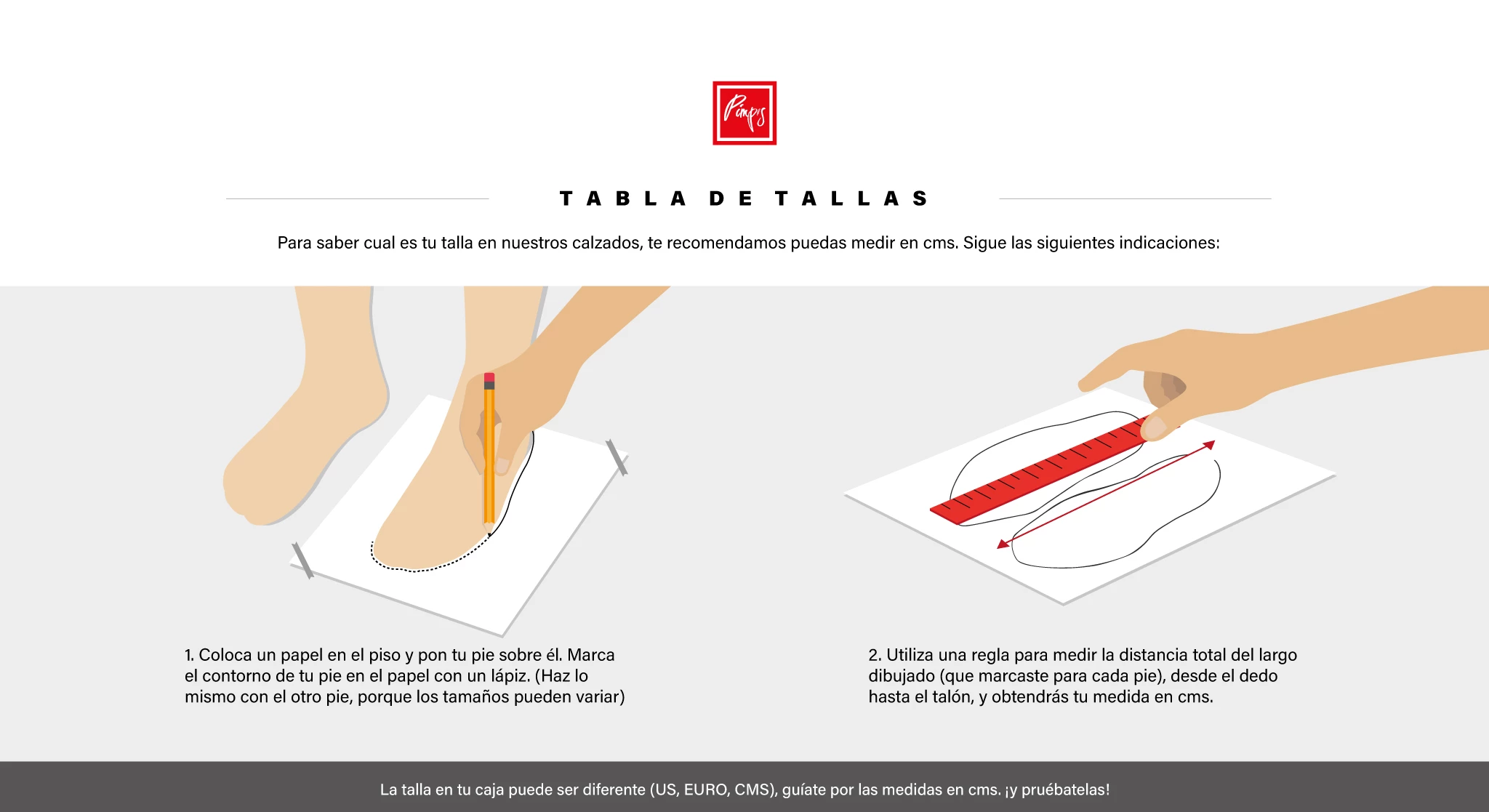 Pimpis

TABLA DE TALLAS

Para saber cual es tu talla en nuestros calzados, te recomendamos puedas medir en cms. Sigue las siguientes indicaciones:

1. Coloca un papel en el piso y pon tu pie sobre él. Marca el contorno de tu pie en el papel con un lápiz. (Haz lo mismo con el otro pie, porque los tamaños pueden variar)

2. Utiliza una regla para medir la distancia total del largo dibujado (que marcaste para cada pie), desde el dedo hasta el talón, y obtendrás tu medida en cms.

La talla en tu caja puede ser diferente (US, EURO, CMS), guíate por las medidas en cms. ¡y pruébatelas!